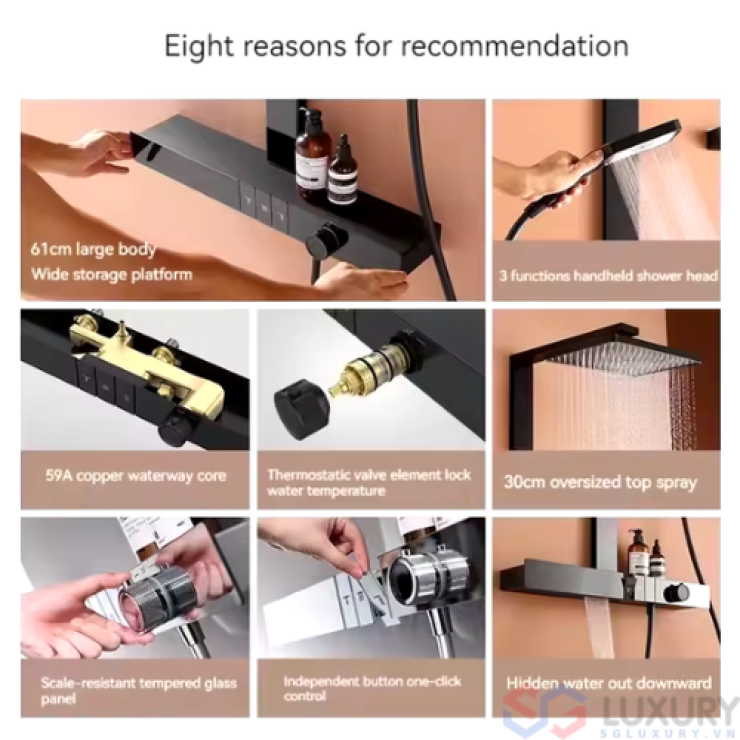 Eight reasons for recommendation

61cm large body
Wide storage platform

3 functions handheld shower head

59A copper waterway core

Thermostatic valve element lock water temperature

30cm oversized top spray

Scale-resistant tempered glass panel

Independent button one-click control

Hidden water out downward

SG LUXURY
SGLUXURY.VN