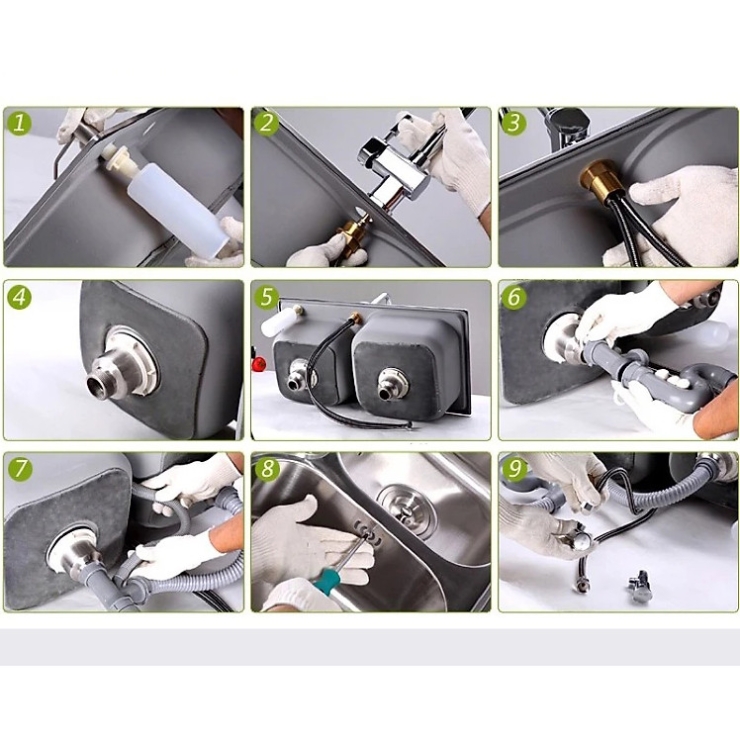 1
2
3
4
5
6
7
8
9